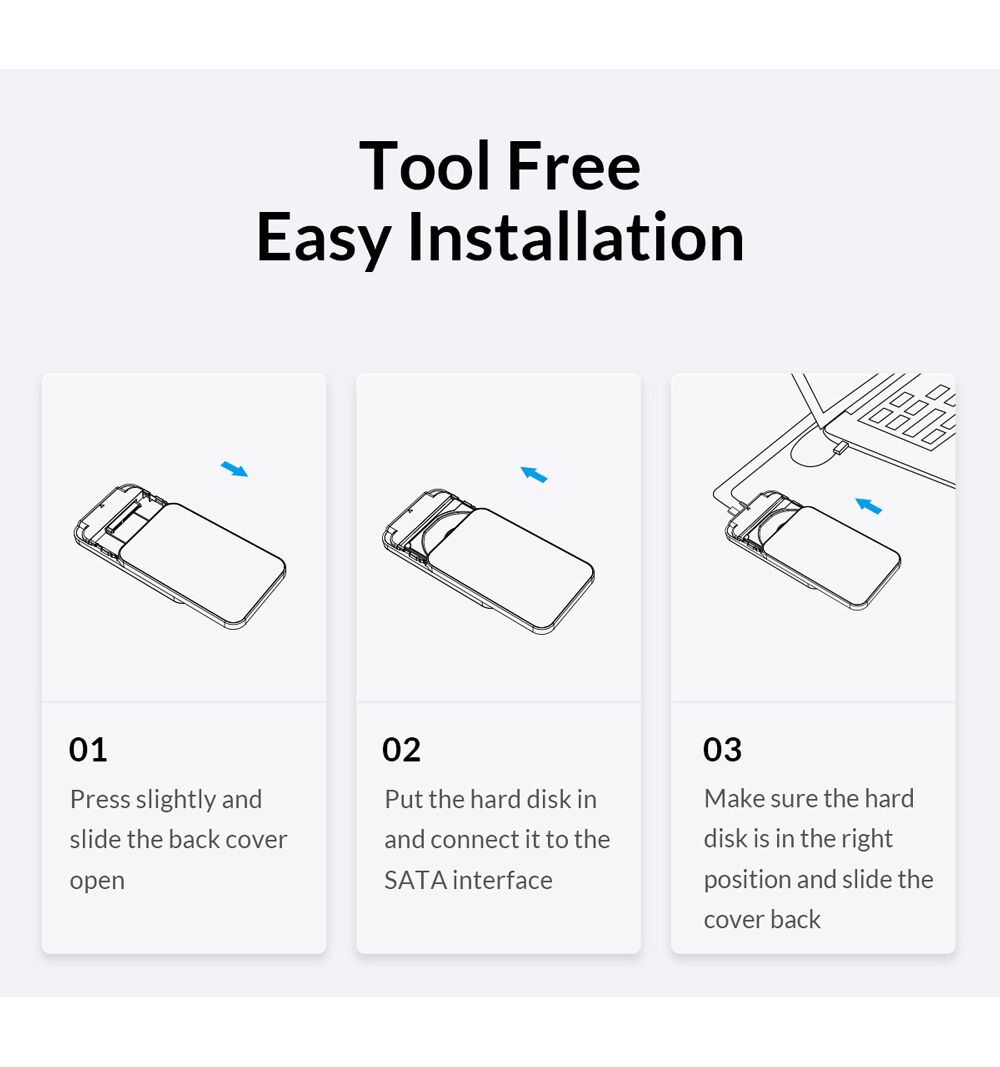 Tool Free
Easy Installation

01
Press slightly and slide the back cover open

02
Put the hard disk in and connect it to the SATA interface

03
Make sure the hard disk is in the right position and slide the cover back